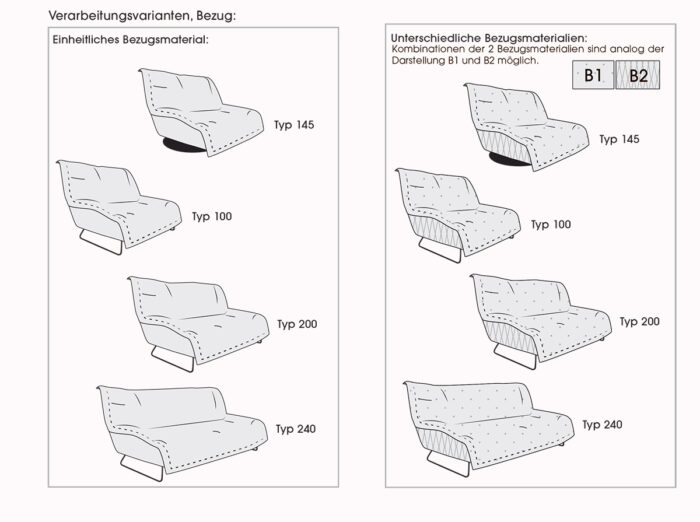 Verarbeitungsvarianten, Bezug:

Einheitliches Bezugsmaterial:

Typ 145

Typ 100

Typ 200

Typ 240

Unterschiedliche Bezugsmaterialien:
Kombinationen der 2 Bezugsmaterialien sind analog der Darstellung B1 und B2 möglich.

B1 B2

Typ 145

Typ 100

Typ 200

Typ 240